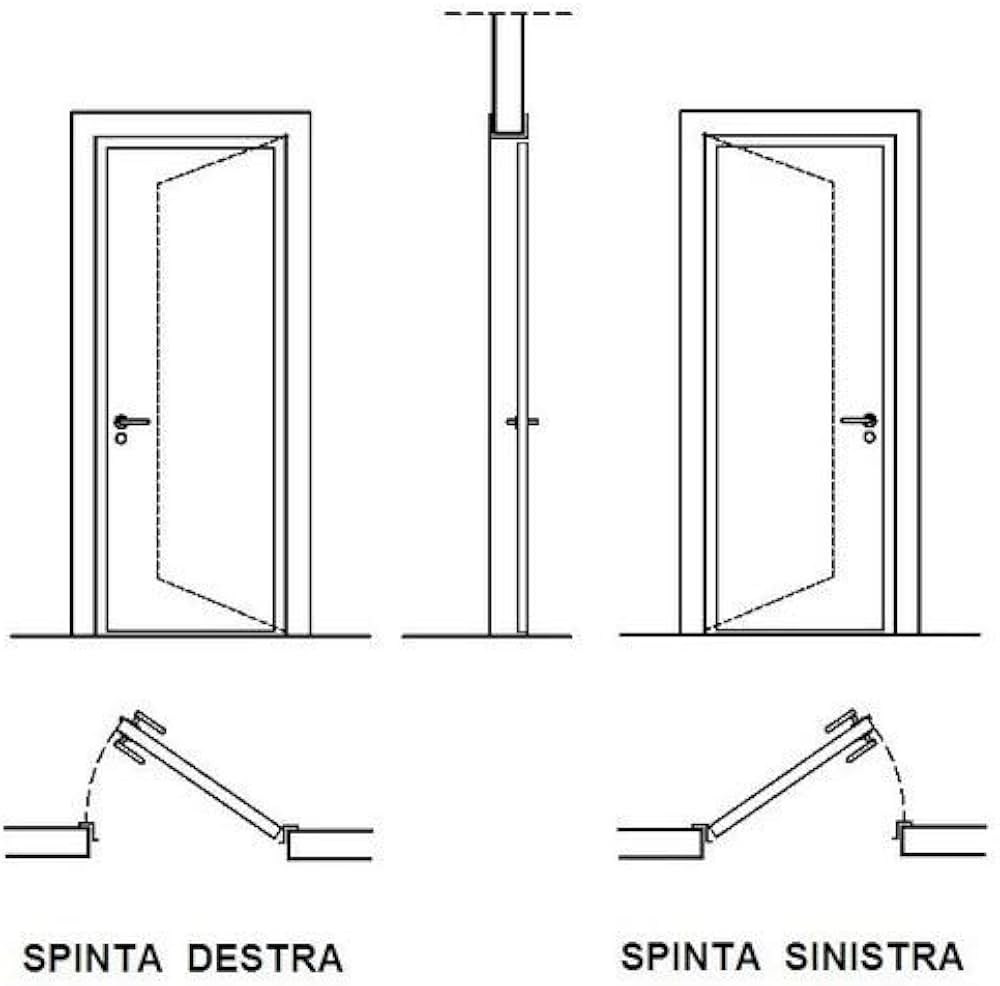 SPINTA DESTRA

SPINTA SINISTRA